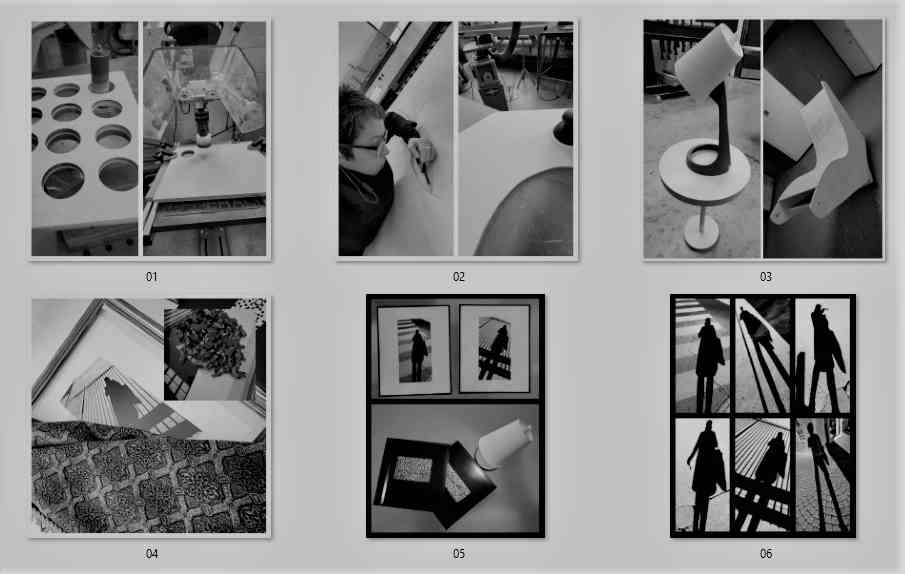 01

02

03

04

05

06